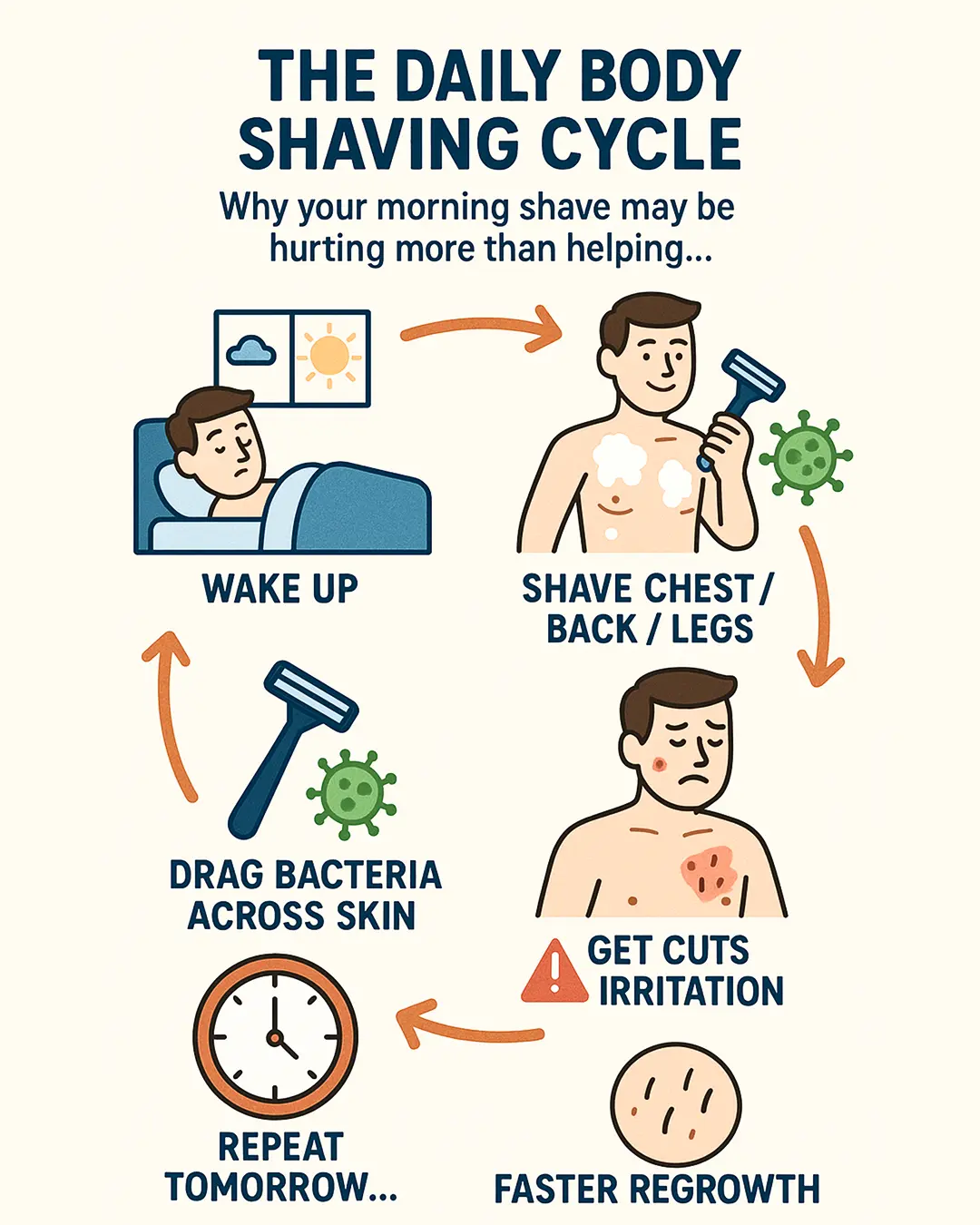 THE DAILY BODY SHAVING CYCLE

Why your morning shave may be hurting more than helping...

WAKE UP

SHAVE CHEST / BACK / LEGS

GET CUTS IRRITATION

FASTER REGROWTH

REPEAT TOMORROW...

DRAG BACTERIA ACROSS SKIN